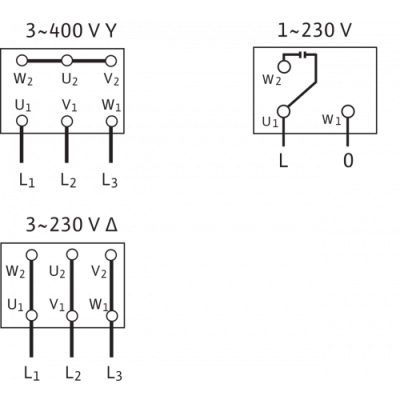 3~400 V Y

$W_2$ $U_2$ $V_2$

$U_1$ $V_1$ $W_1$

$L_1$ $L_2$ $L_3$

1~230 V

$W_2$

$U_1$ $W_1$

L 0

3~230 V Δ

$W_2$ $U_2$ $V_2$

$U_1$ $V_1$ $W_1$

$L_1$ $L_2$ $L_3$