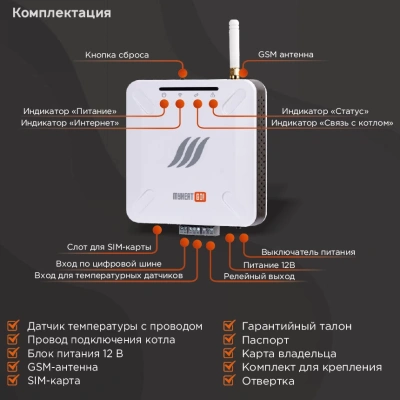 Комплектация

Кнопка сброса

GSM антенна

Индикатор «Питание»

Индикатор «Интернет»

Индикатор «Статус»

Индикатор «Связь с котлом»

MYHEAT GSM

Слот для SIM-карты

Вход по цифровой шине

Вход для температурных датчиков

Выключатель питания

Питание 12В

Релейный выход

Датчик температуры с проводом
Провод подключения котла
Блок питания 12 В
GSM-антенна
SIM-карта

Гарантийный талон
Паспорт
Карта владельца
Комплект для крепления
Отвертка