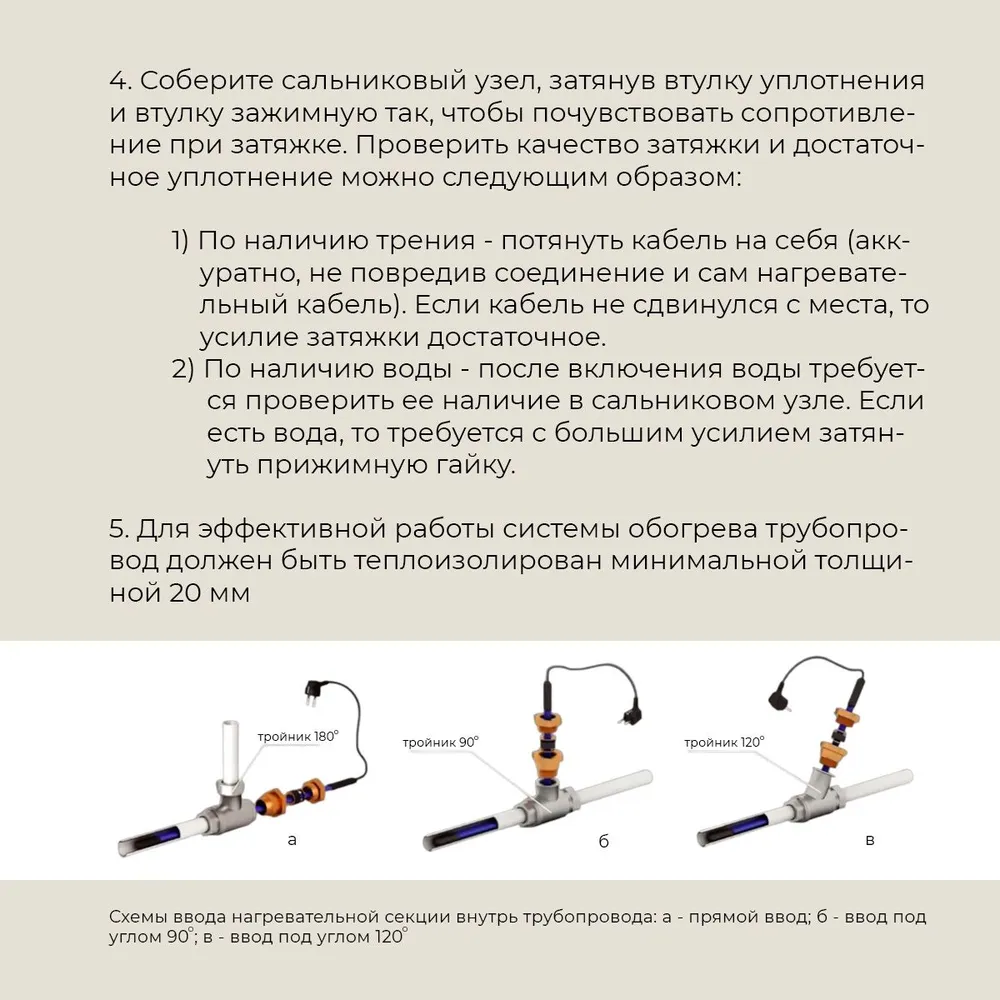 4. Соберите сальниковый узел, затянув втулку уплотнения и втулку зажимную так, чтобы почувствовать сопротивление при затяжке. Проверить качество затяжки и достаточное уплотнение можно следующим образом:

1) По наличию трения - потянуть кабель на себя (аккуратно, не повредив соединение и сам нагревательный кабель). Если кабель не сдвинулся с места, то усилие затяжки достаточное.
2) По наличию воды - после включения воды требуется проверить ее наличие в сальниковом узле. Если есть вода, то требуется с большим усилием затянуть прижимную гайку.

5. Для эффективной работы системы обогрева трубопровод должен быть теплоизолирован минимальной толщиной 20 мм

тройник 180°
а
тройник 90°
б
тройник 120°
в

Схемы ввода нагревательной секции внутрь трубопровода: а - прямой ввод; б - ввод под углом 90°; в - ввод под углом 120°