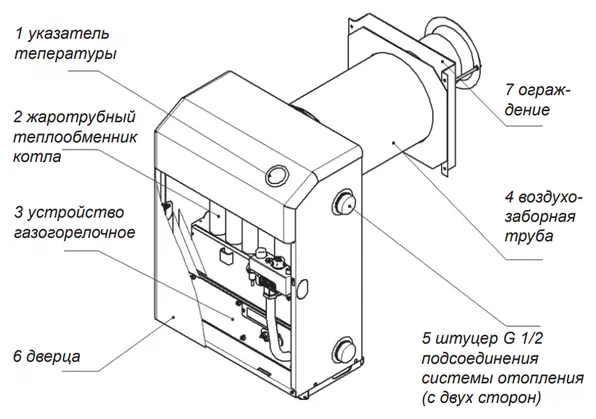 1 указатель тепературы

2 жаротрубный теплообменник котла

3 устройство газогорелочное

6 дверца

7 ограждение

4 воздухозаборная труба

5 штуцер G 1/2 подсоединения системы отопления (с двух сторон)